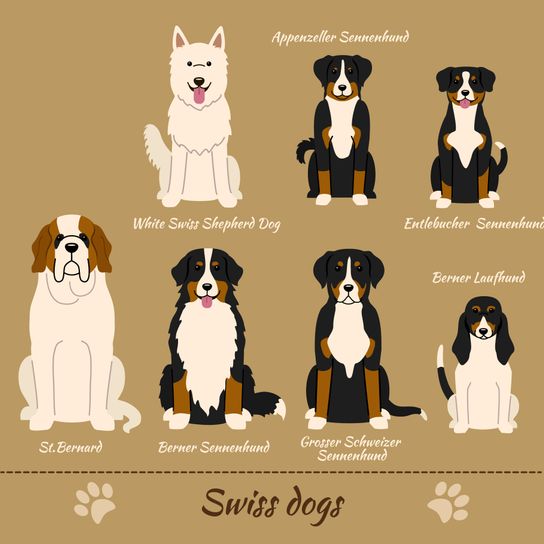 Appenzeller Sennenhund

White Swiss Shepherd Dog

Entlebucher Sennenhund

Berner Laufhund

St.Bernard

Berner Sennenhund

Grosser Schweizer Sennenhund

Swiss dogs